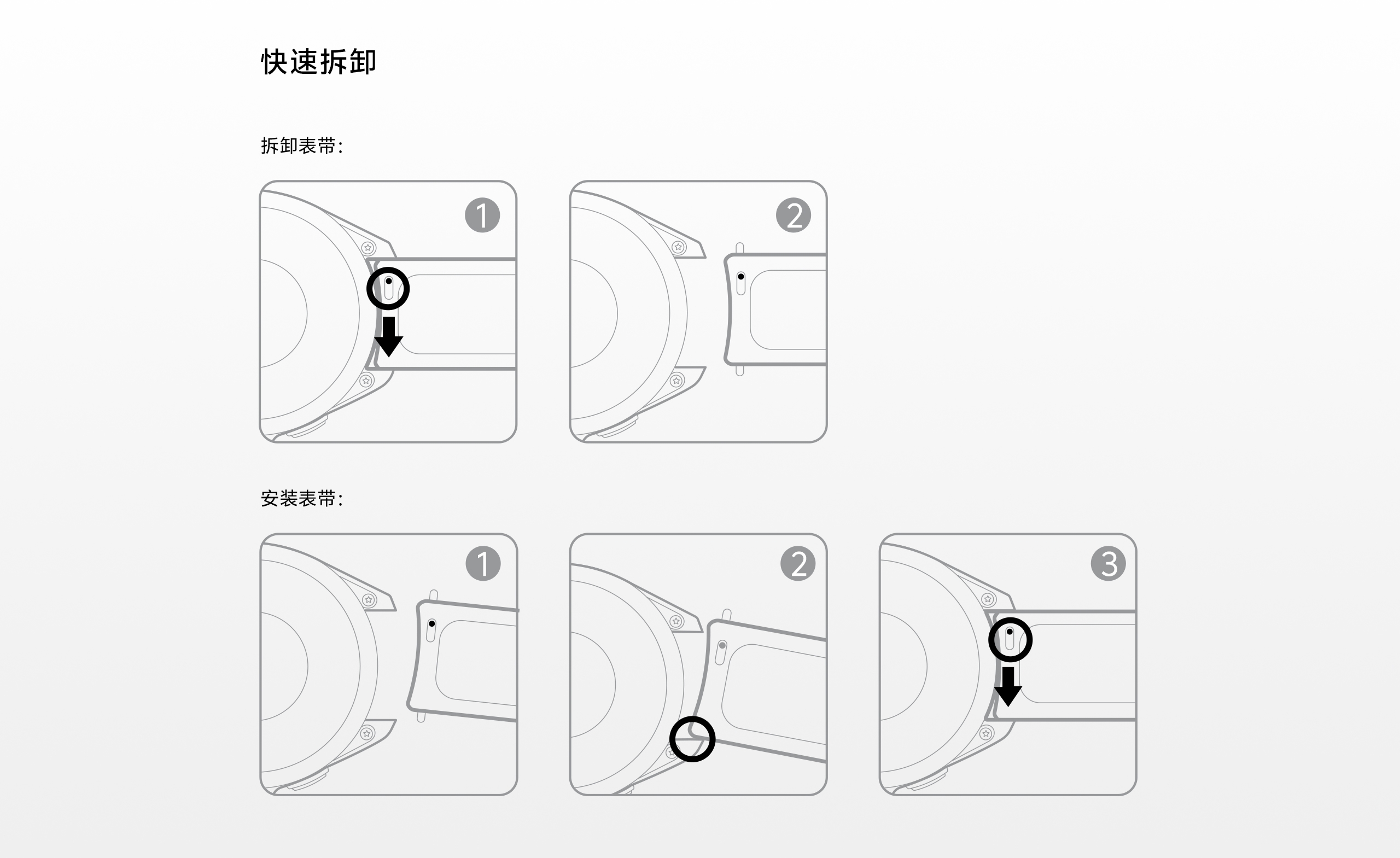 快速拆卸

拆卸表带：

1

2

安装表带：

1

2

3